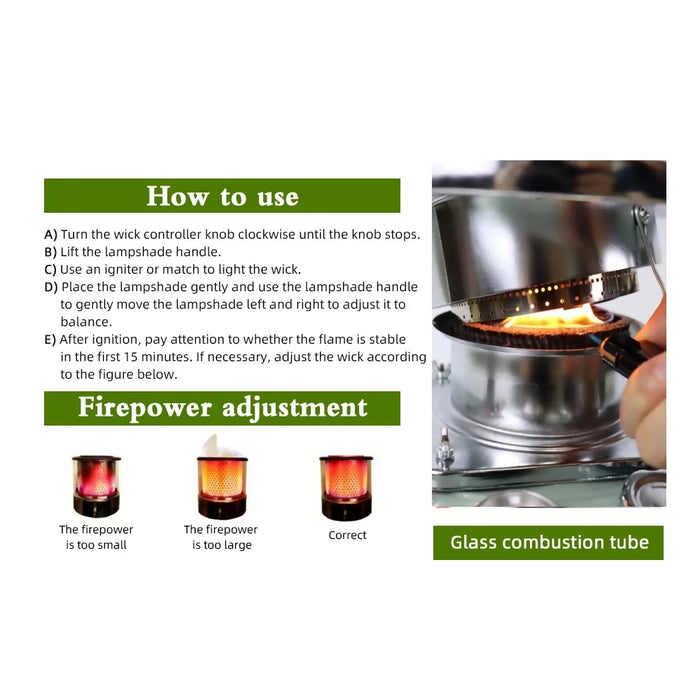 How to use

A) Turn the wick controller knob clockwise until the knob stops.
B) Lift the lampshade handle.
C) Use an igniter or match to light the wick.
D) Place the lampshade gently and use the lampshade handle to gently move the lampshade left and right to adjust it to balance.
E) After ignition, pay attention to whether the flame is stable in the first 15 minutes. If necessary, adjust the wick according to the figure below.

Firepower adjustment

The firepower is too small

The firepower is too large

Correct

Glass combustion tube