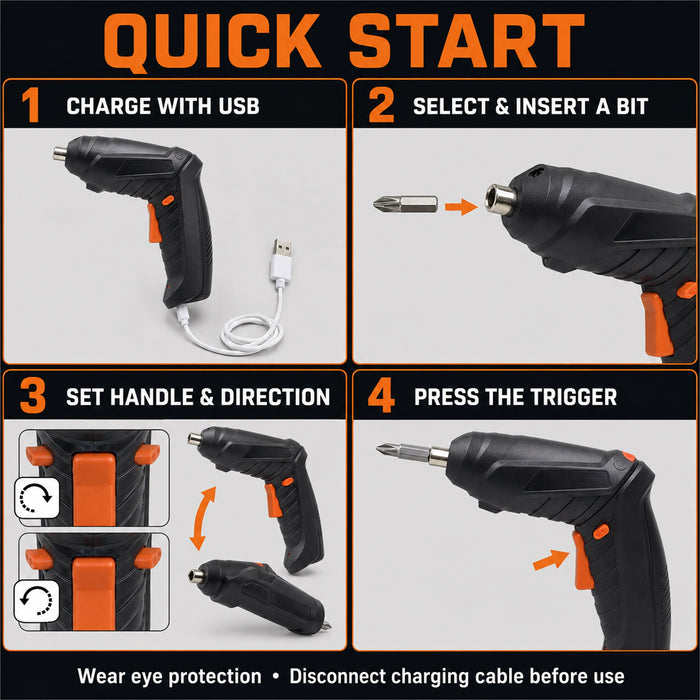 QUICK START

1 CHARGE WITH USB

2 SELECT & INSERT A BIT

3 SET HANDLE & DIRECTION

4 PRESS THE TRIGGER

Wear eye protection • Disconnect charging cable before use