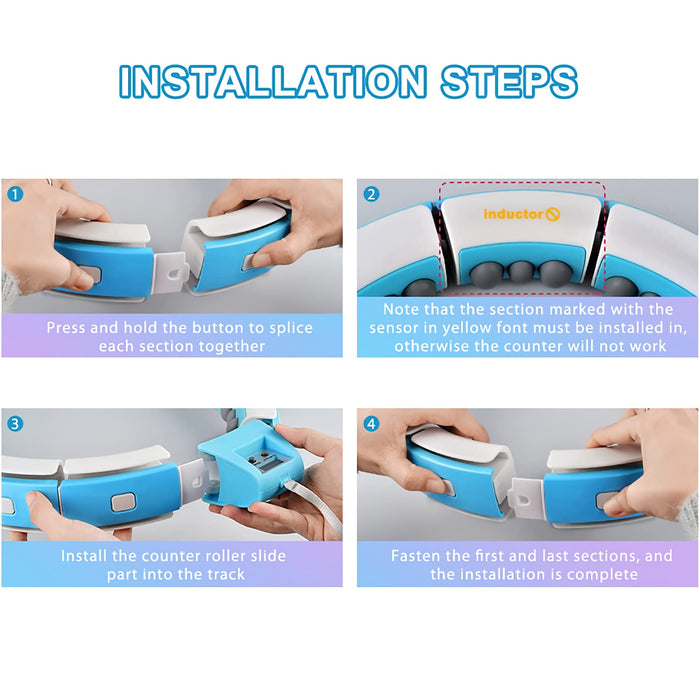 INSTALLATION STEPS

1
Press and hold the button to splice each section together

2
inductor
Note that the section marked with the sensor in yellow font must be installed in, otherwise the counter will not work

3
Install the counter roller slide part into the track

4
Fasten the first and last sections, and the installation is complete