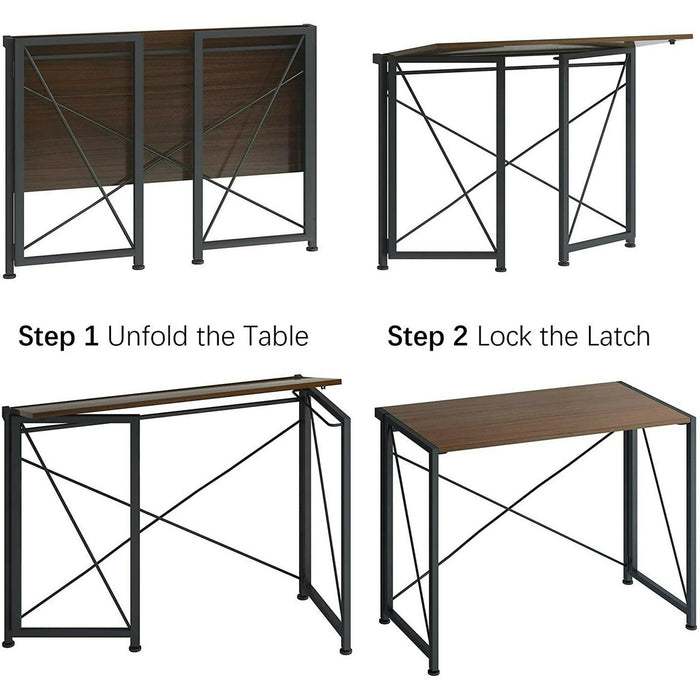 **Step 1** Unfold the Table

**Step 2** Lock the Latch